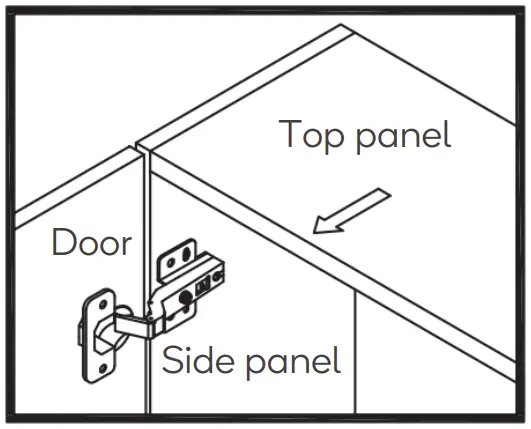 Top panel

Door

Side panel