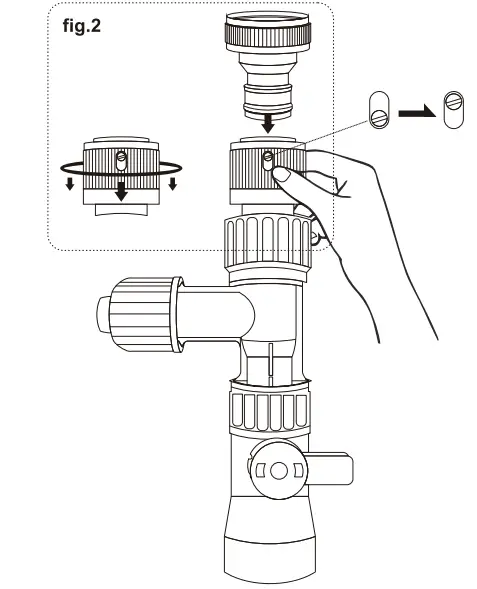 fig.2