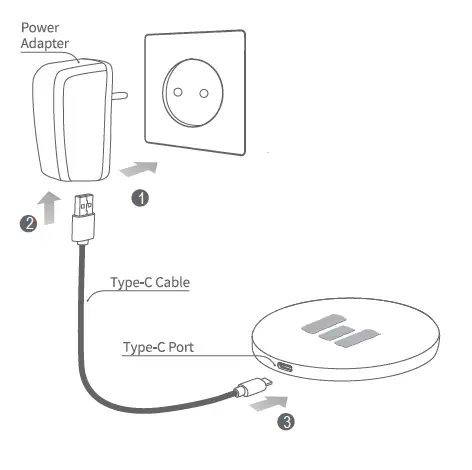 Power Adapter

1

2

Type-C Cable

Type-C Port

3