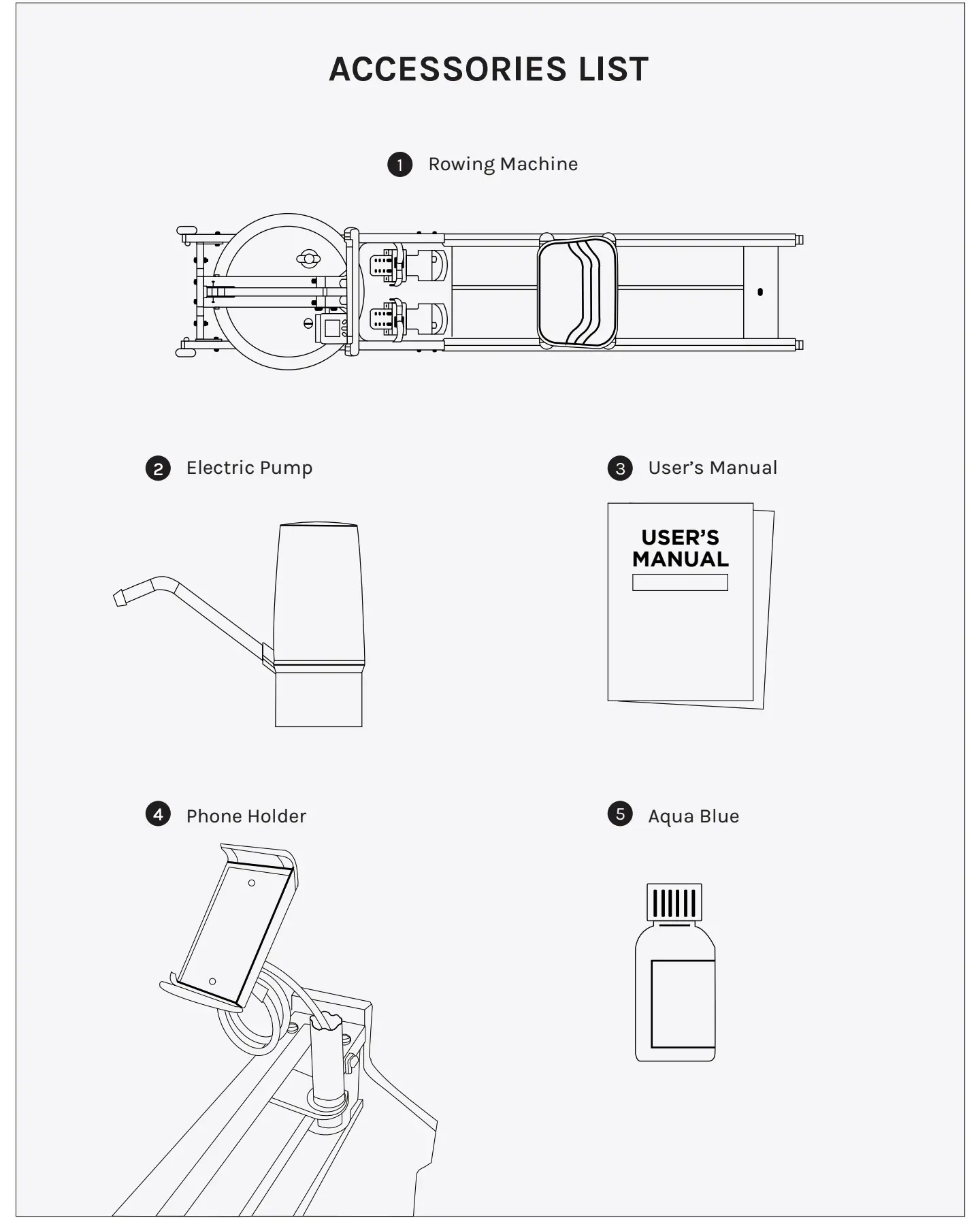 ACCESSORIES LIST

1 Rowing Machine

2 Electric Pump

3 User's Manual

USER'S MANUAL

4 Phone Holder

5 Aqua Blue