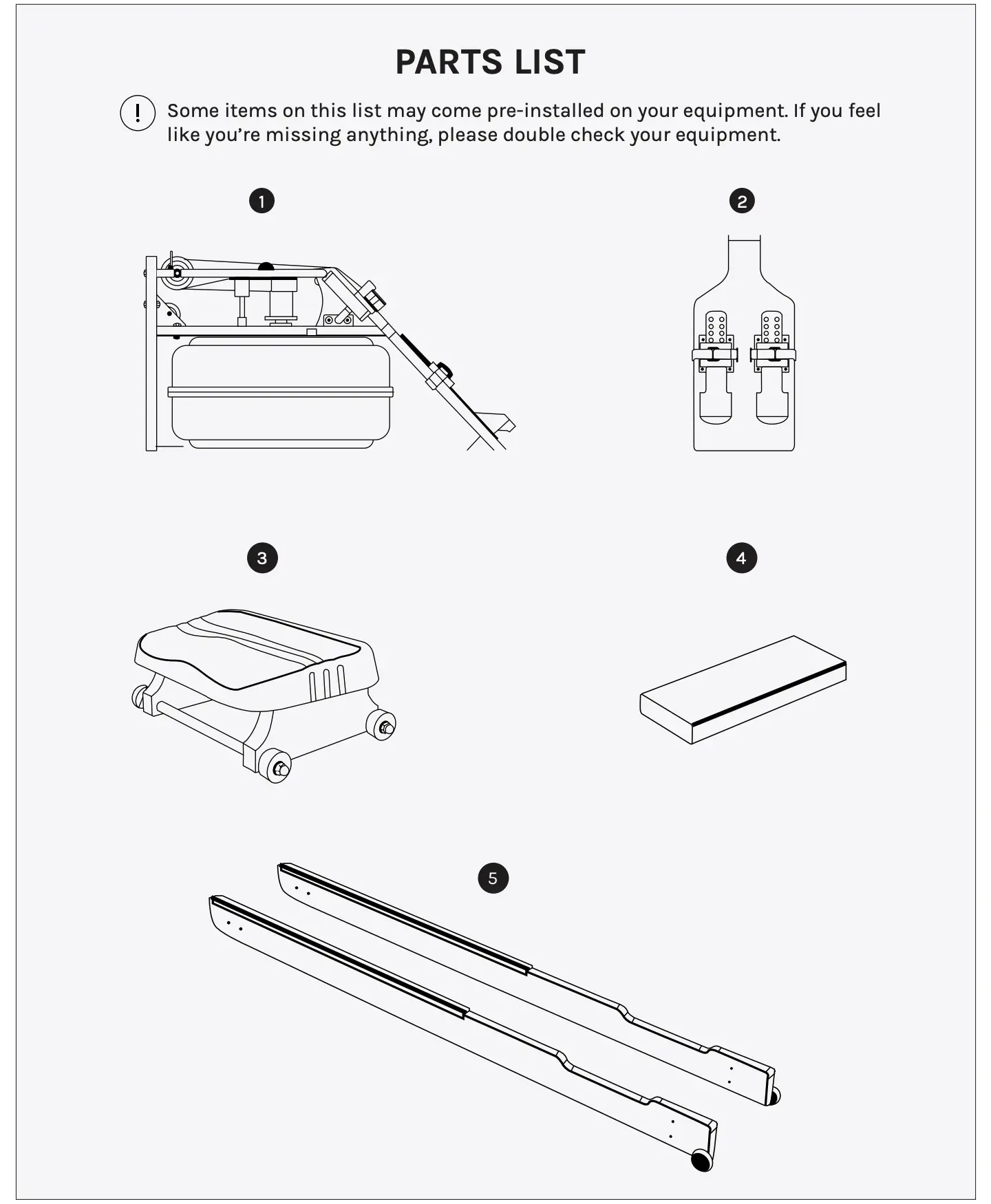 PARTS LIST

!

Some items on this list may come pre-installed on your equipment. If you feel like you're missing anything, please double check your equipment.

1

2

3

4

5