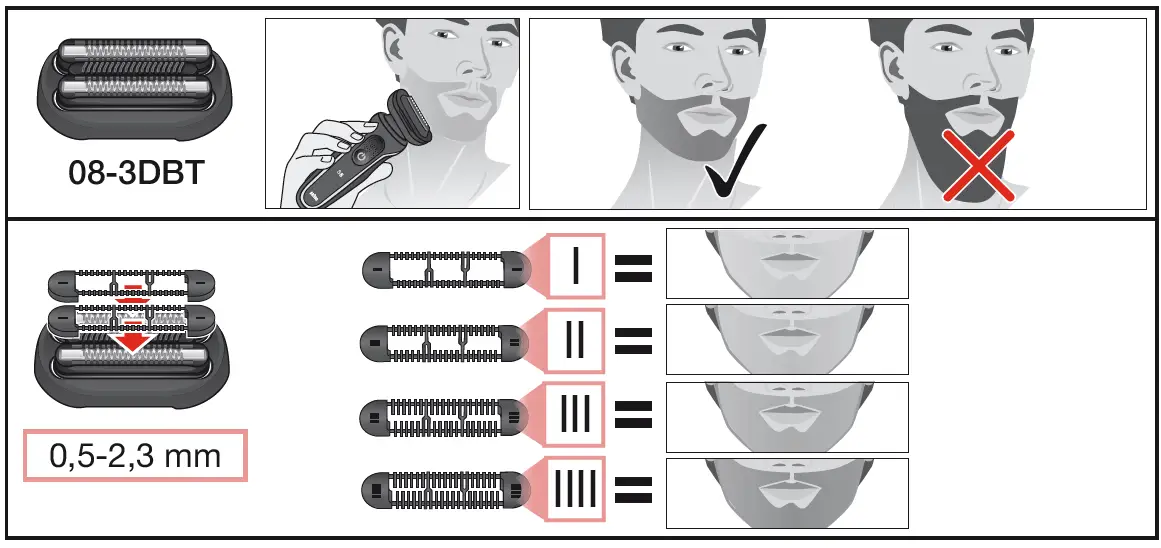 08-3DBT

0,5-2,3 mm

I =

II =

III =

IIII =