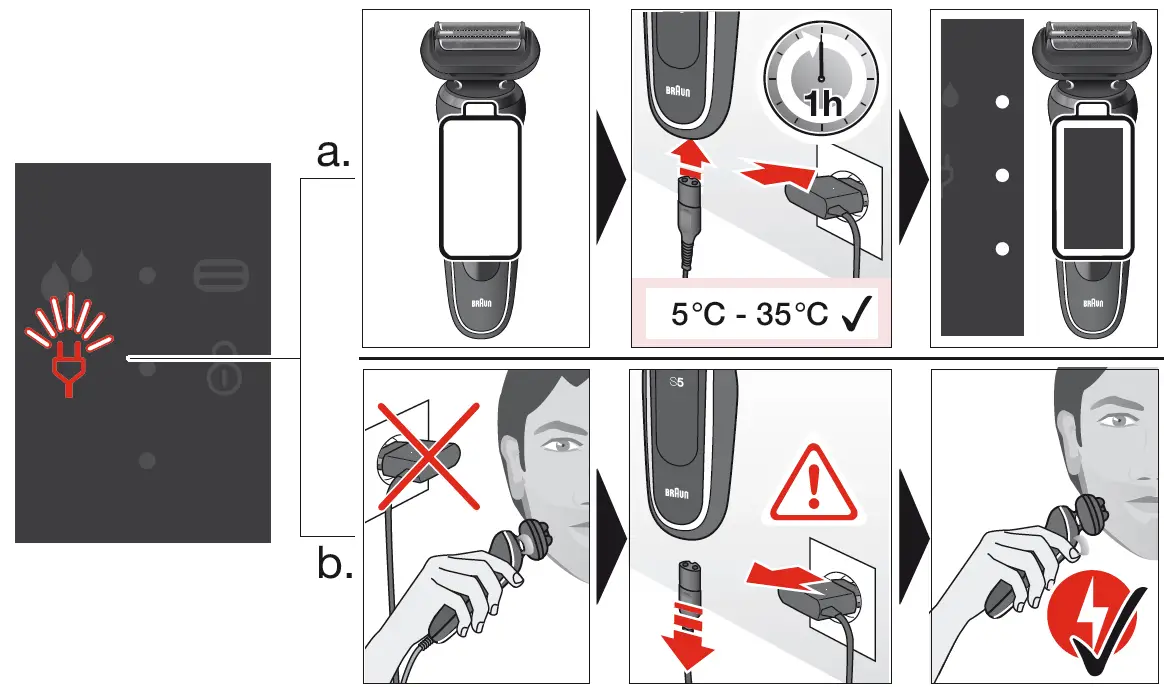 a.

BRAUN

BRAUN

1h

5°C - 35°C ✓

BRAUN

b.

S5

BRAUN