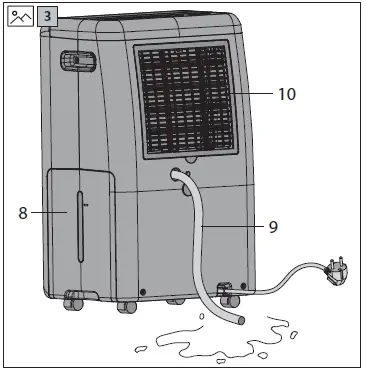 3

10

8

9