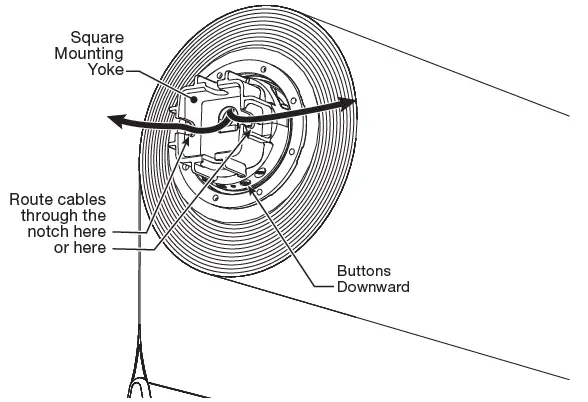 Square Mounting Yoke

Route cables through the notch here or here

Buttons Downward