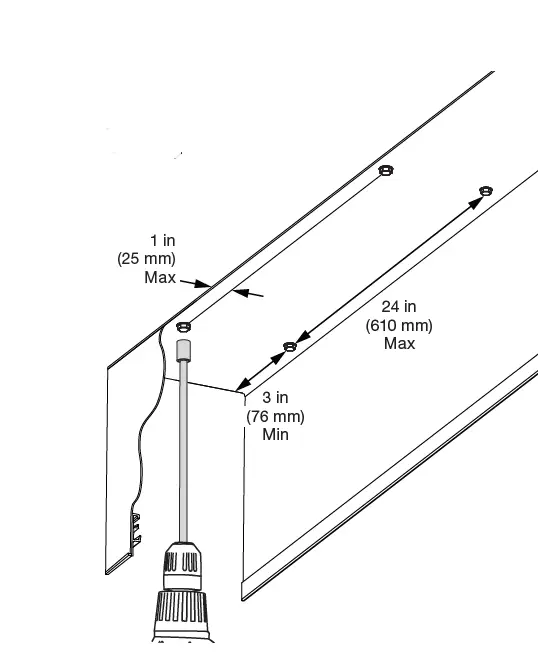 1 in
(25 mm)
Max

24 in
(610 mm)
Max

3 in
(76 mm)
Min