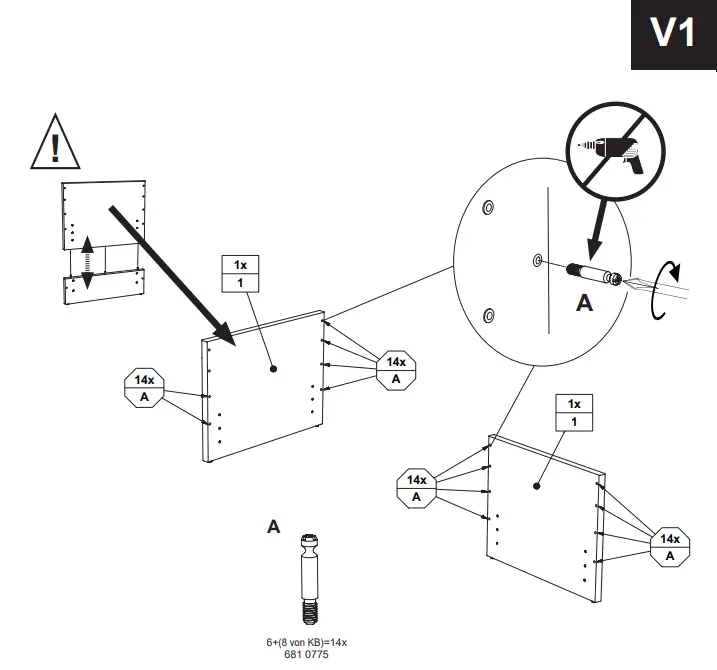 V1

!

1x
1

14x
A

14x
A

A

1x
1

14x
A

14x
A

A

6+(8 von KB)=14x
681 0775