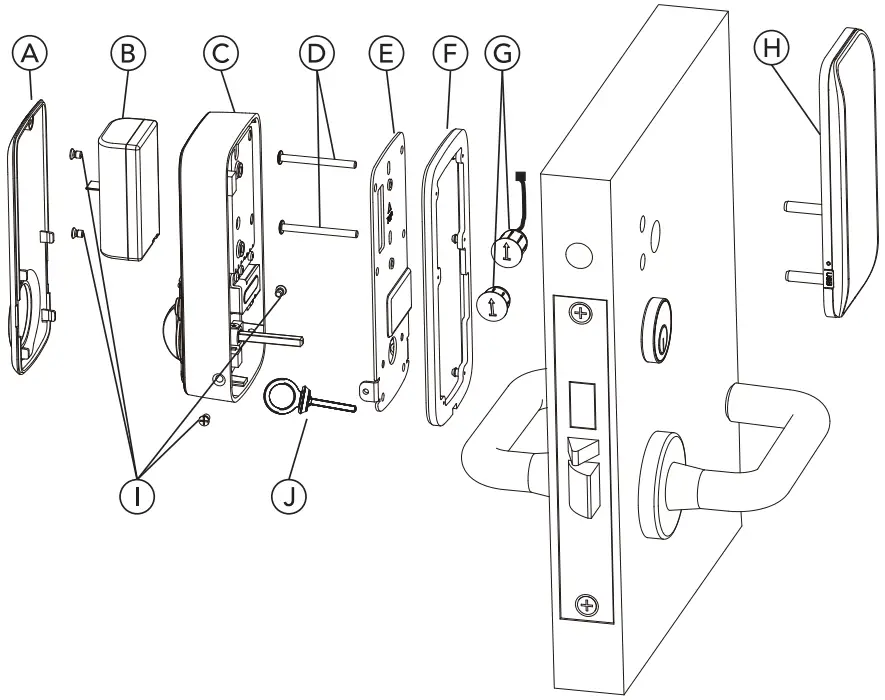 A
B
C
D
E
F
G
H
I
J