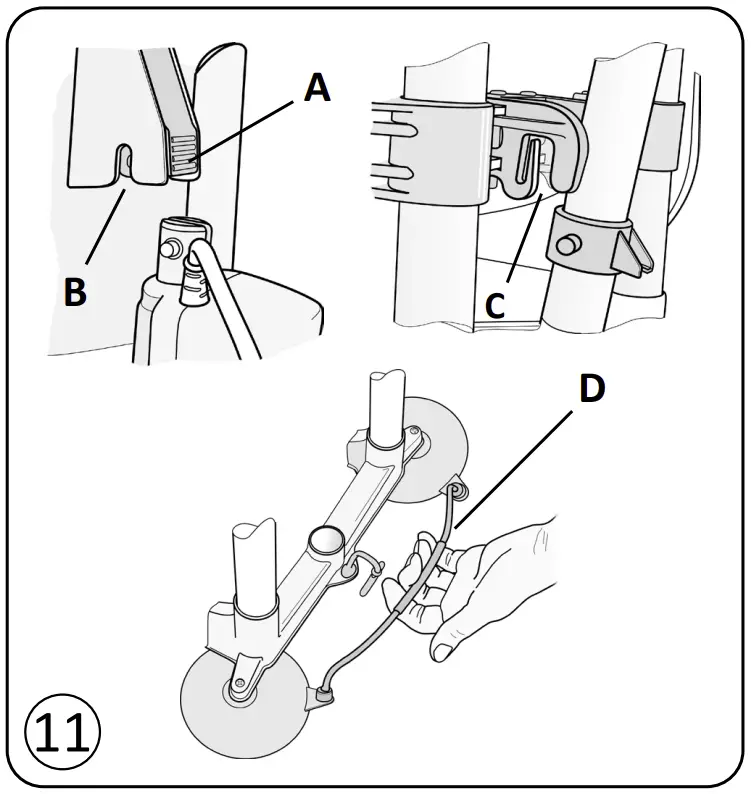 A
B
C
D
11