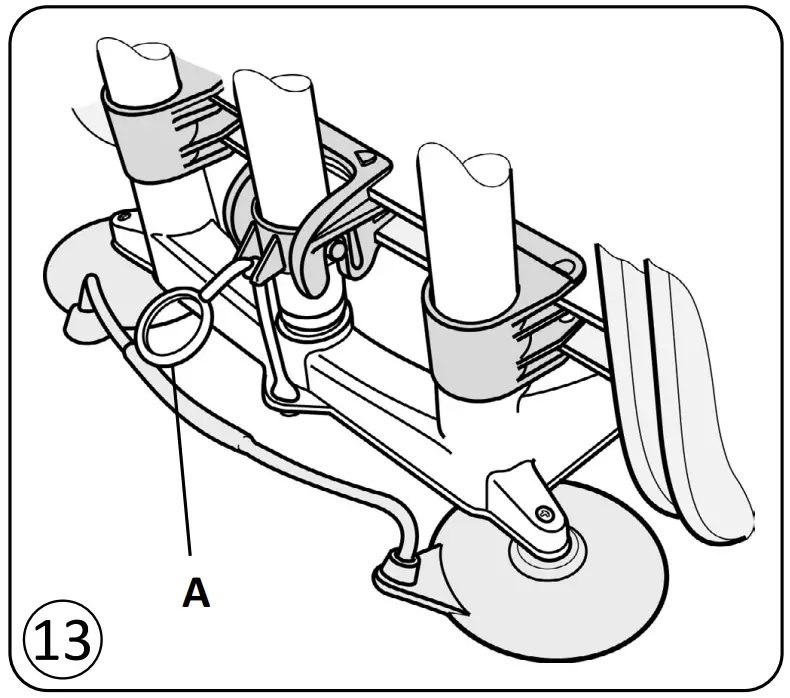 A

13