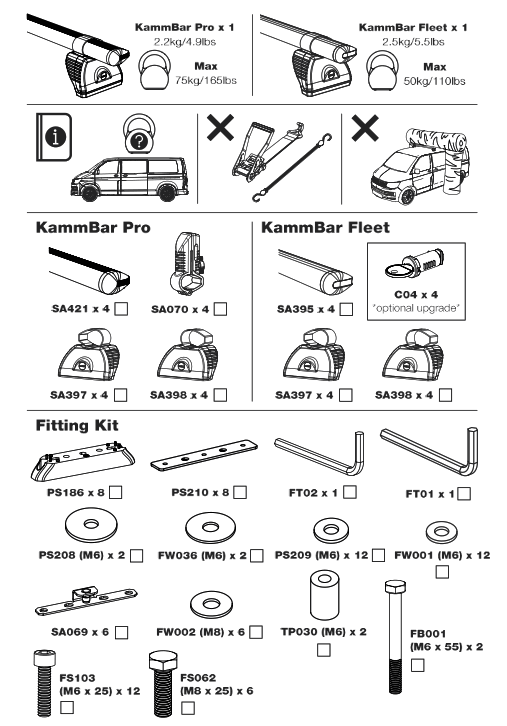 KammBar Pro x 1
2.2kg/4.9lbs
Max
75kg/165lbs

KammBar Fleet x 1
2.5kg/5.5lbs
Max
50kg/110lbs

KammBar Pro

SA421 x 4
SA070 x 4
SA397 x 4
SA398 x 4

KammBar Fleet

SA395 x 4
C04 x 4
'optional upgrade'
SA397 x 4
SA398 x 4

Fitting Kit

PS186 x 8
PS210 x 8
FT02 x 1
FT01 x 1
PS208 (M6) x 2
FW036 (M6) x 2
PS209 (M6) x 12
FW001 (M6) x 12
SA069 x 6
FW002 (M8) x 6
TP030 (M6) x 2
FB001 (M6 x 55) x 2
FS103 (M6 x 25) x 12
FS062 (M8 x 25) x 6