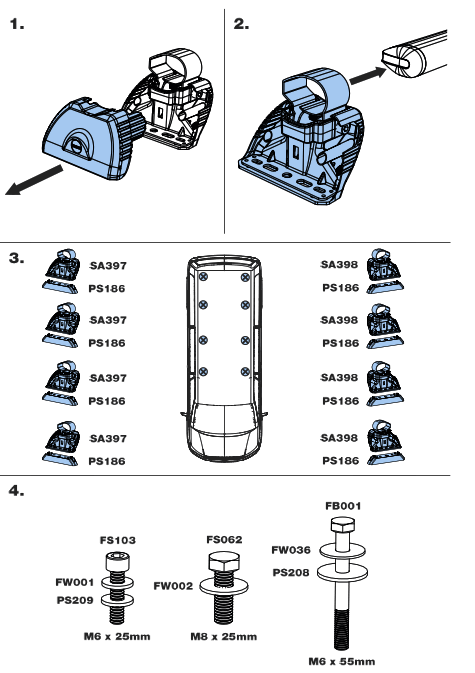 1.

2.

3.

SA397
PS186
SA397
PS186
SA397
PS186
SA397
PS186

SA398
PS186
SA398
PS186
SA398
PS186
SA398
PS186

4.

FS103
FW001
PS209
M6 x 25mm

FS062
FW002
M8 x 25mm

FB001
FW036
PS208
M6 x 55mm