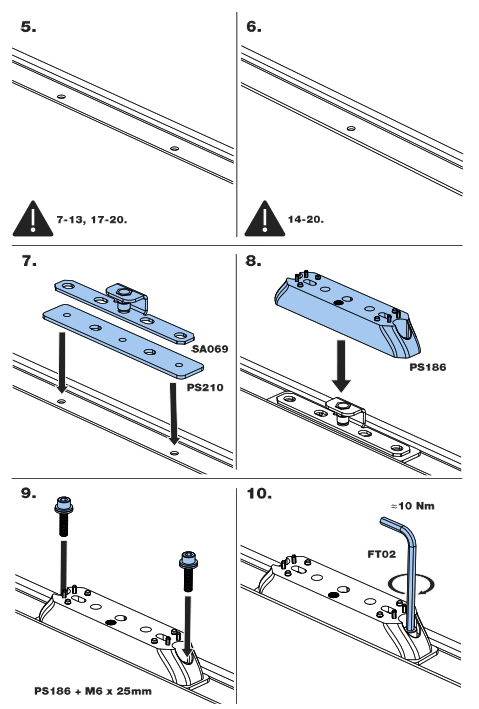 5.

7-13, 17-20.

6.

14-20.

7.

SA069

PS210

8.

PS186

9.

PS186 + M6 x 25mm

10.

≈10 Nm

FT02