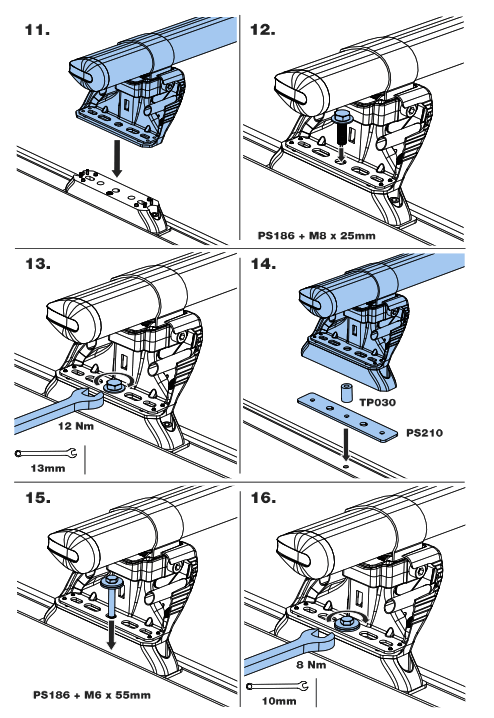 11.

12.

PS186 + M8 x 25mm

13.

12 Nm

13mm

14.

TP030

PS210

15.

PS186 + M6 x 55mm

16.

8 Nm

10mm