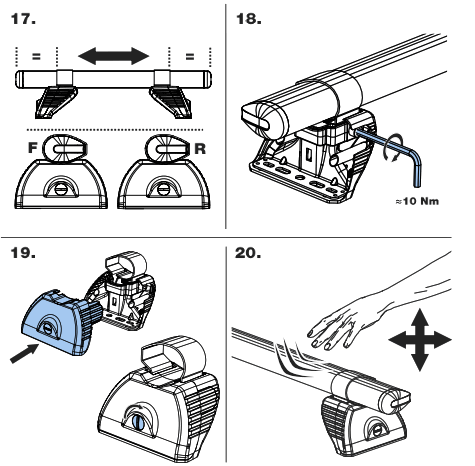 17.

=

=

F

R

18.

≈10 Nm

19.

20.