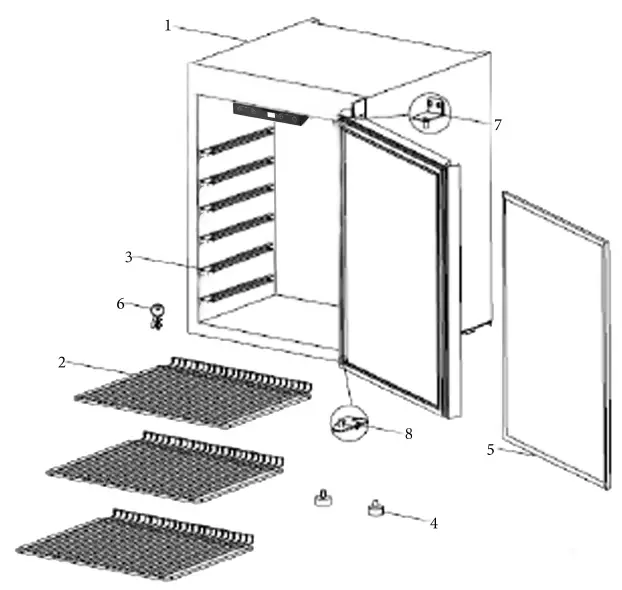 1
7
3
6
2
8
5
4