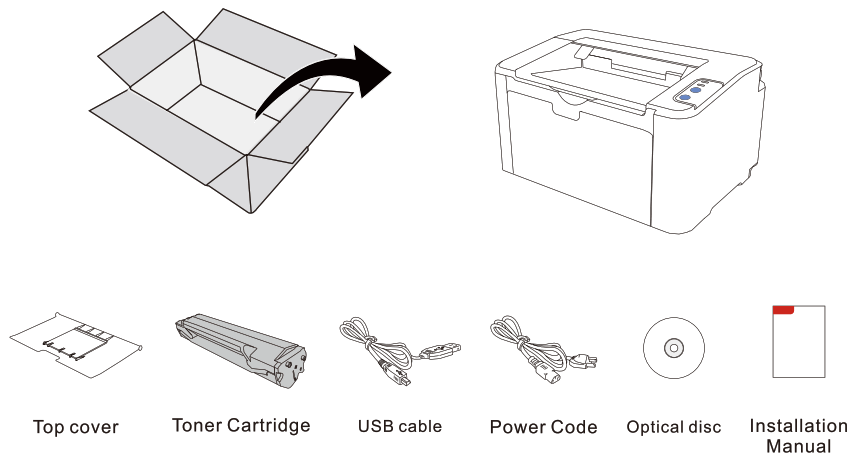 Top cover
Toner Cartridge
USB cable
Power Code
Optical disc
Installation Manual