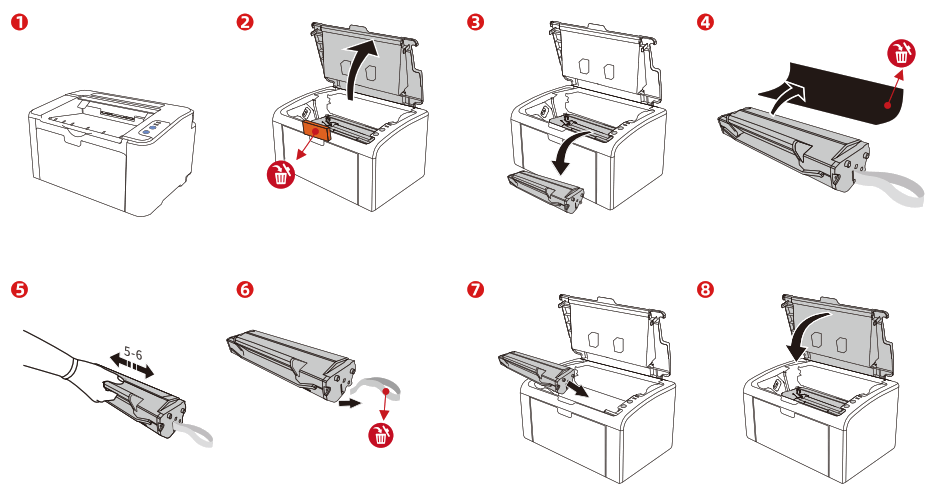 1

2

3

4

5

5-6

6

7

8