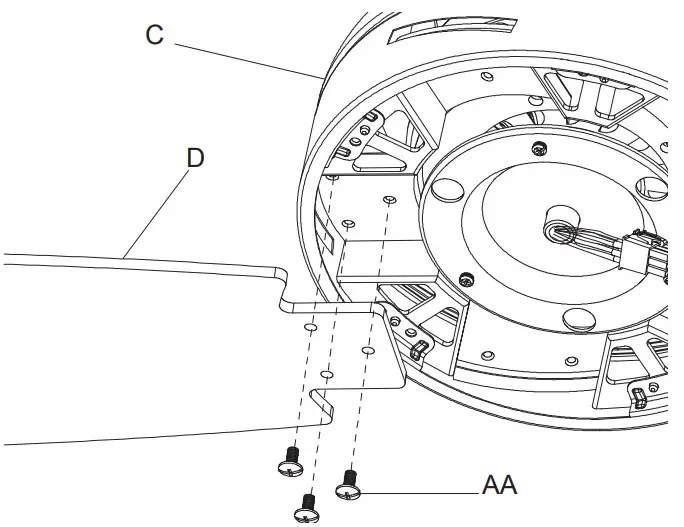 C
D
AA