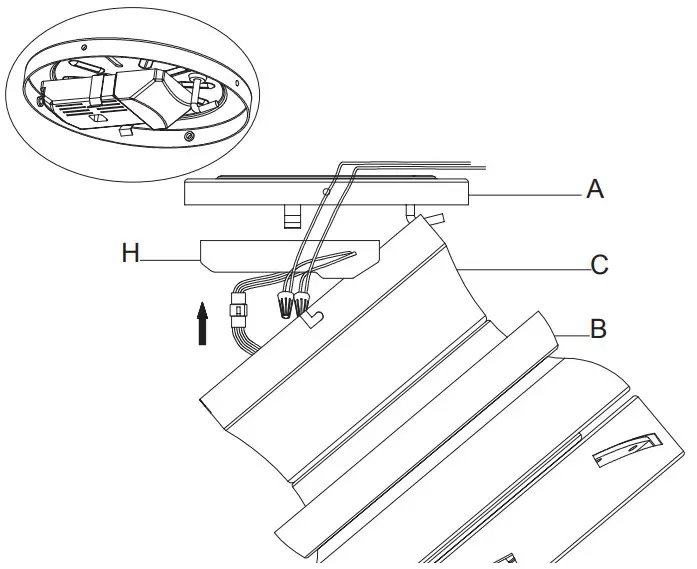 A
H
C
B