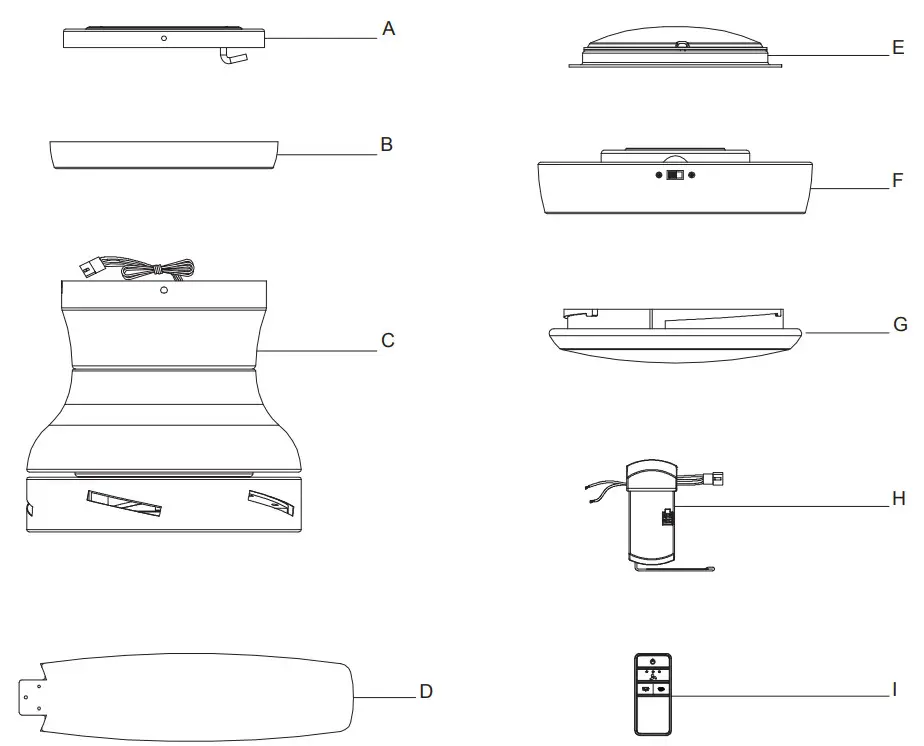 A
B
C
D
E
F
G
H
I