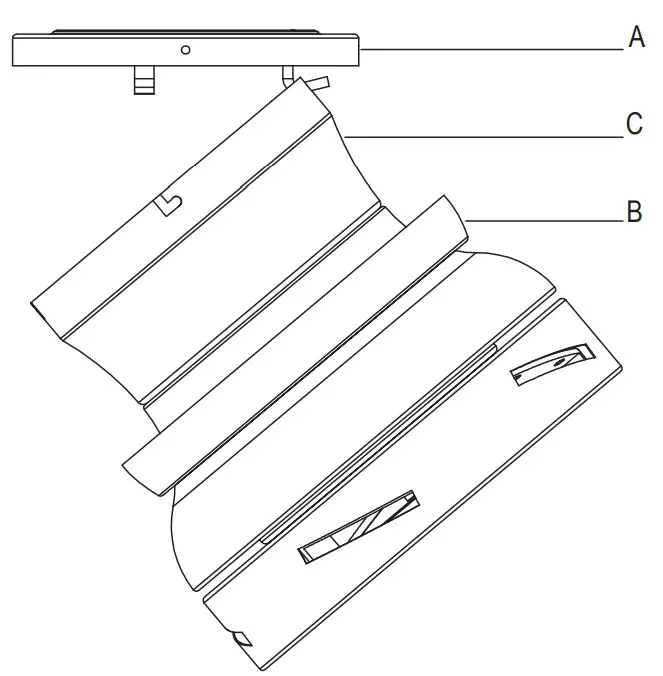 A
C
B