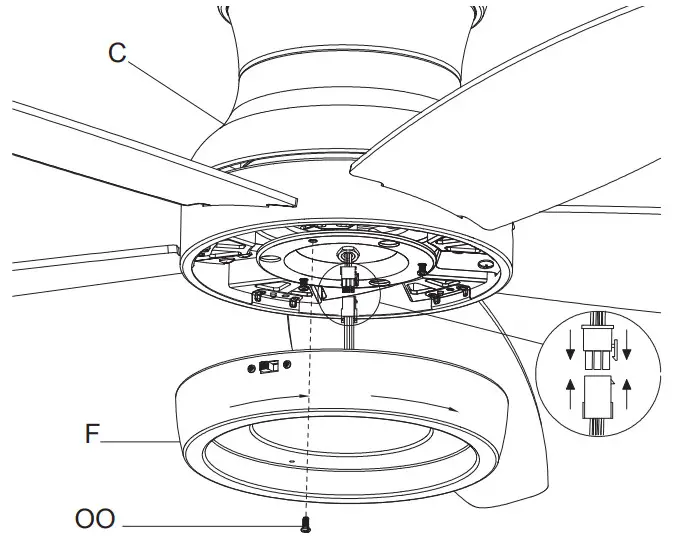 C
F
OO