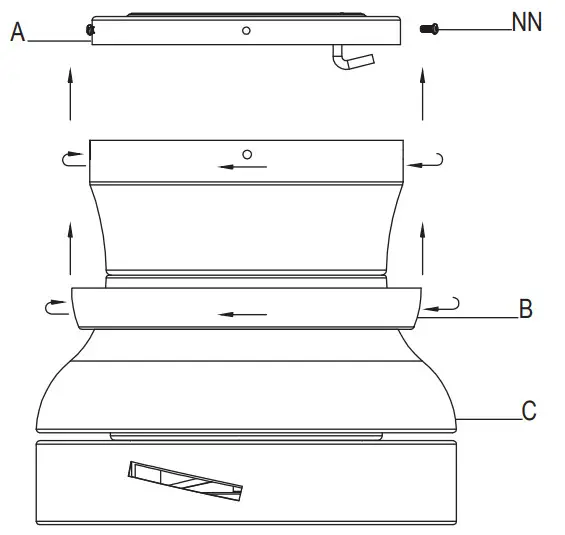 A
NN
B
C