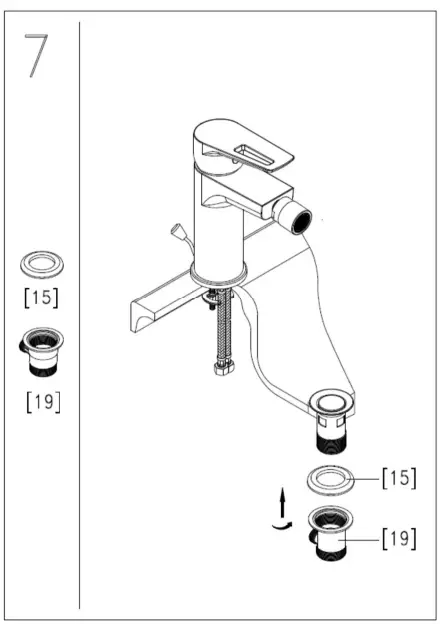 7

[15]

[19]

[15]

[19]