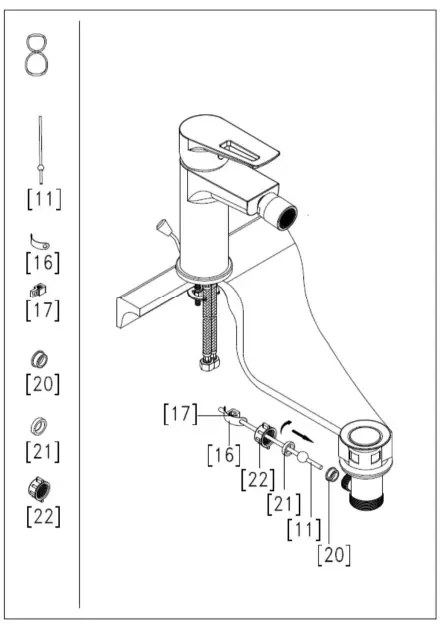 8

[11]

[16]

[17]

[20]

[21]

[22]

[17]

[16]

[22]

[21]

[11]

[20]