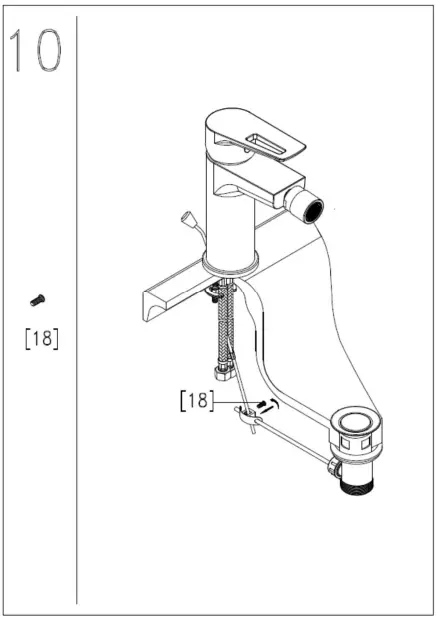 10

[18]

[18]