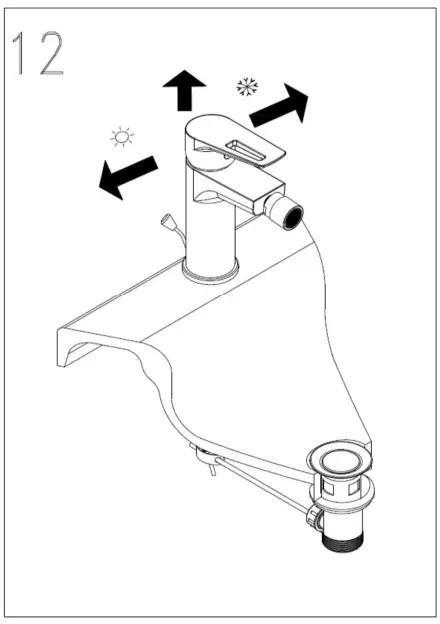 12