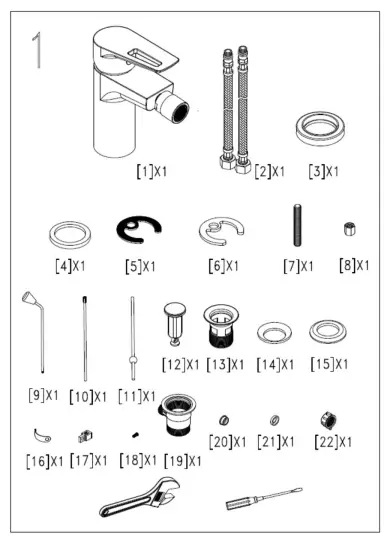 1

[1]X1

[2]X1

[3]X1

[4]X1

[5]X1

[6]X1

[7]X1

[8]X1

[9]X1

[10]X1

[11]X1

[12]X1

[13]X1

[14]X1

[15]X1

[16]X1

[17]X1

[18]X1

[19]X1

[20]X1

[21]X1

[22]X1