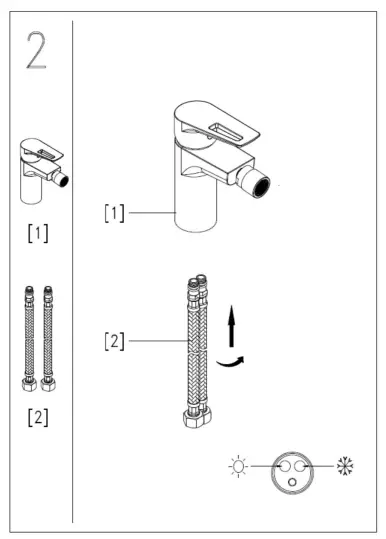 2

[1]

[2]

[1]

[2]