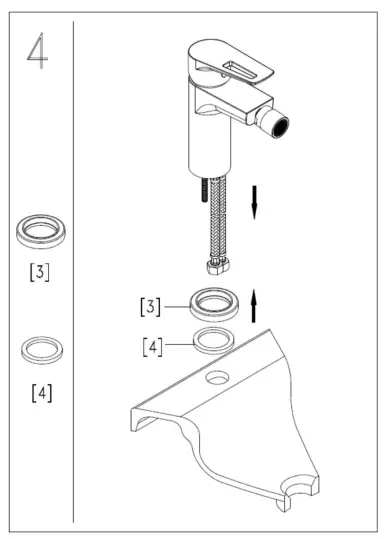 4

[3]

[4]

[3]

[4]