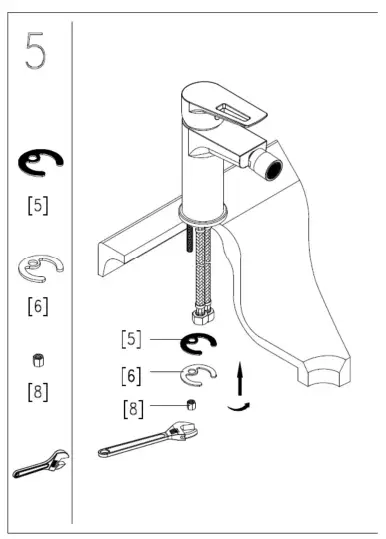 5

[5]

[6]

[8]

[5]

[6]

[8]