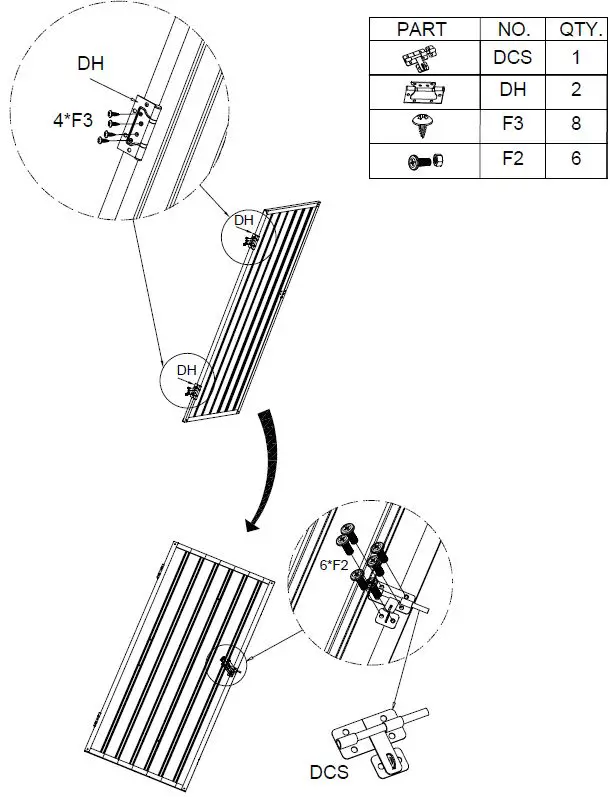 DH

4*F3

| PART | NO. | QTY. |
|---|---|---|
| | DCS | 1 |
| | DH | 2 |
| | F3 | 8 |
| | F2 | 6 |

DH

DH

6*F2

DCS