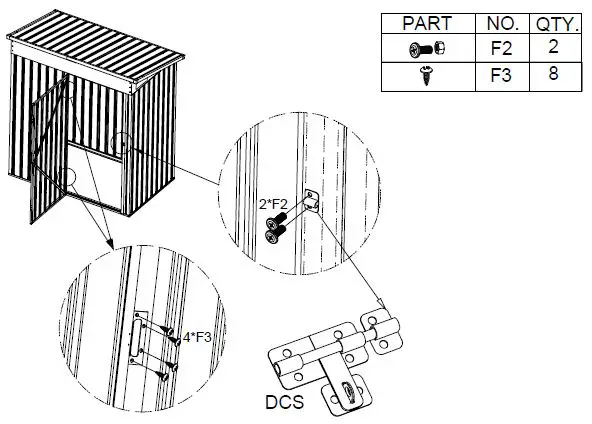 | PART | NO. | QTY. |
|---|---|---|
|  | F2 | 2 |
|  | F3 | 8 |

2*F2

4*F3

DCS