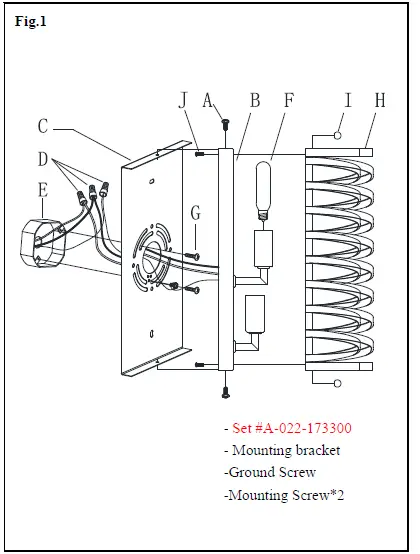 Fig.1

J A B F I H

C

D

E

G

- Set #A-022-173300
- Mounting bracket
-Ground Screw
-Mounting Screw*2