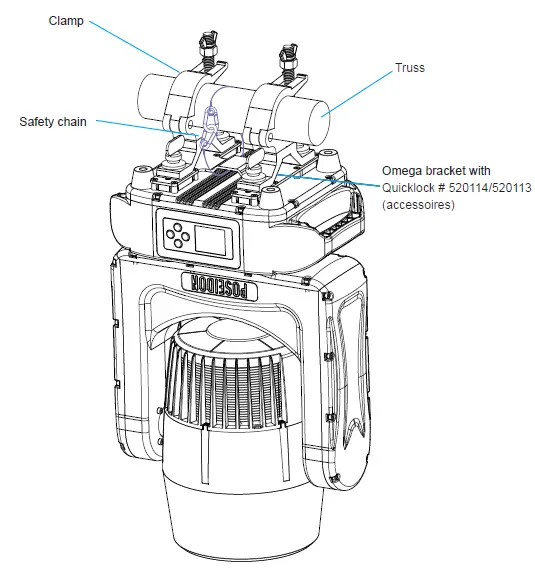 Clamp

Truss

Safety chain

Omega bracket with Quicklock # 520114/520113 (accessoires)

POSEIDON