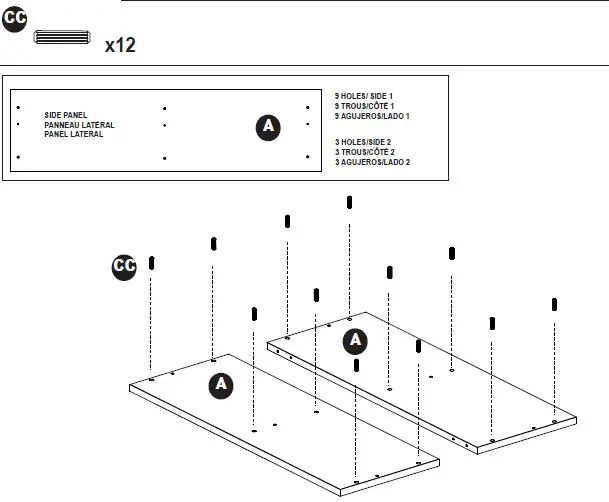 CC

x12

SIDE PANEL
PANNEAU LATÉRAL
PANEL LATERAL

A

9 HOLES/ SIDE 1
9 TROUS/CÔTÉ 1
9 AGUJEROS/LADO 1

3 HOLES/SIDE 2
3 TROUS/CÔTÉ 2
3 AGUJEROS/LADO 2

CC

A

A