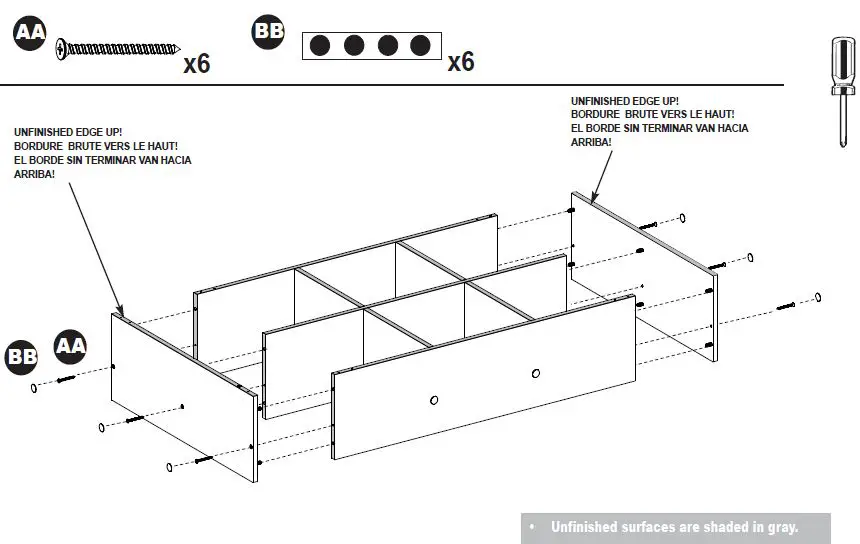 AA x6

BB x6

UNFINISHED EDGE UP!
BORDURE BRUTE VERS LE HAUT!
EL BORDE SIN TERMINAR VAN HACIA ARRIBA!

UNFINISHED EDGE UP!
BORDURE BRUTE VERS LE HAUT!
EL BORDE SIN TERMINAR VAN HACIA ARRIBA!

BB AA

• Unfinished surfaces are shaded in gray.