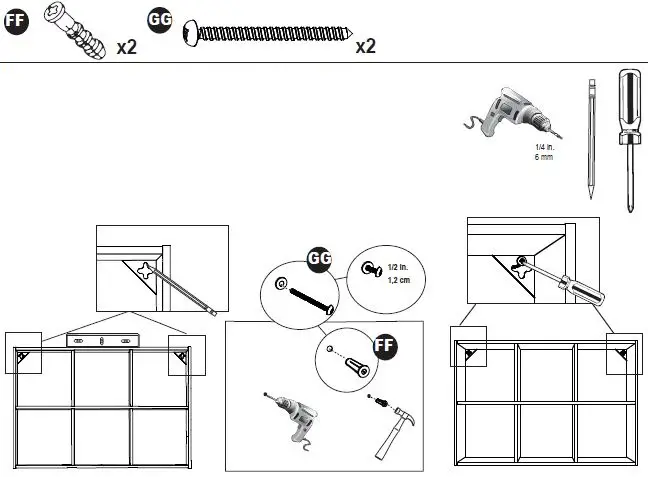 FF x2
GG x2

1/4 in.
6 mm

GG
1/2 in.
1,2 cm
FF