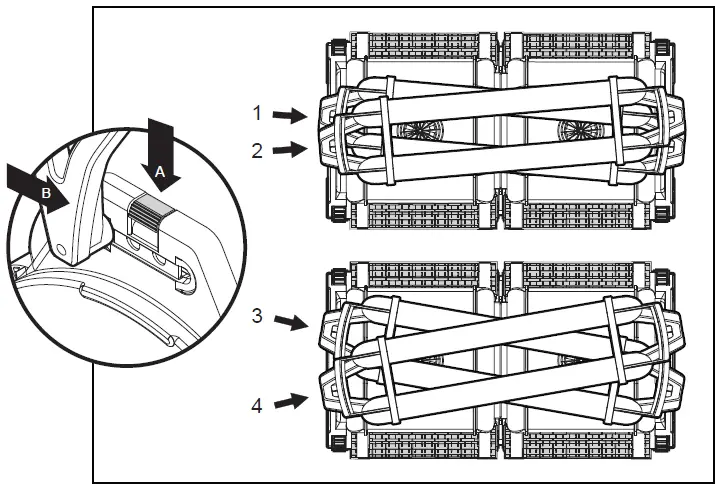 B
A
1
2
3
4