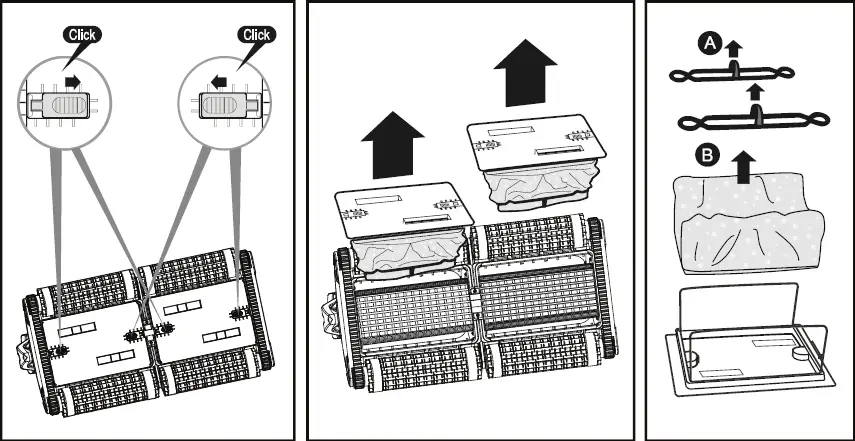 Click
Click
A
B