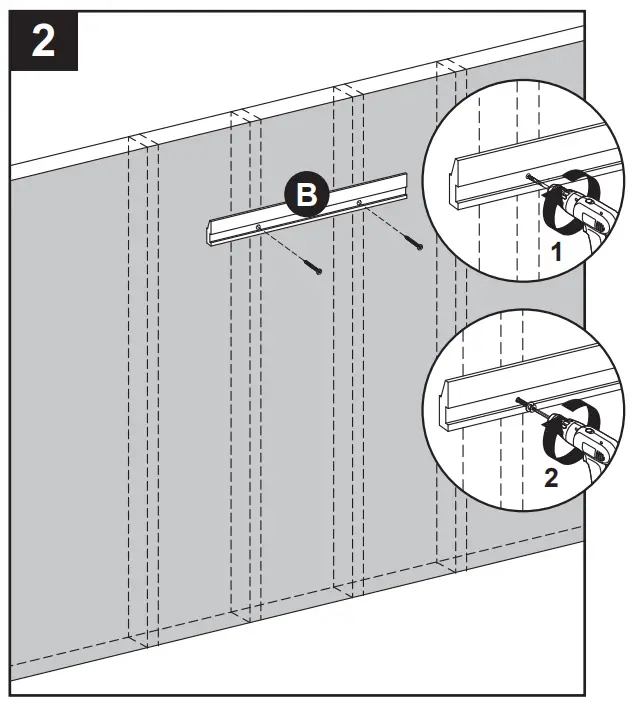 2

B

1

2