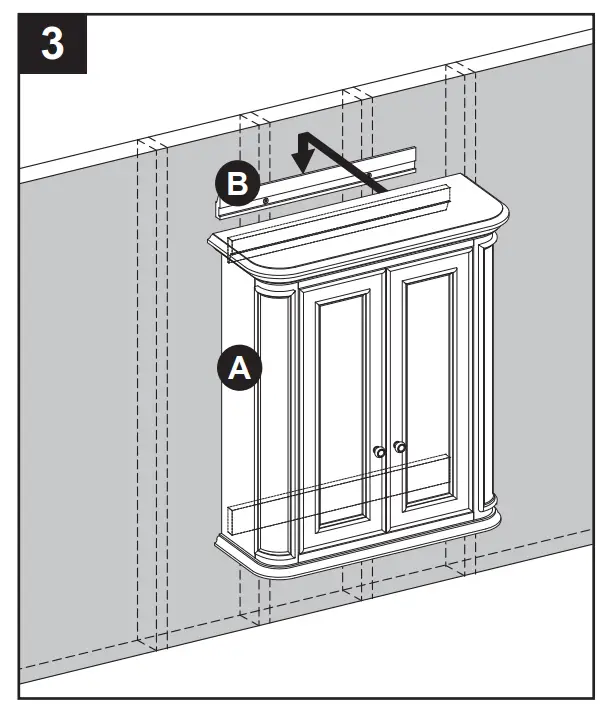 3

B

A