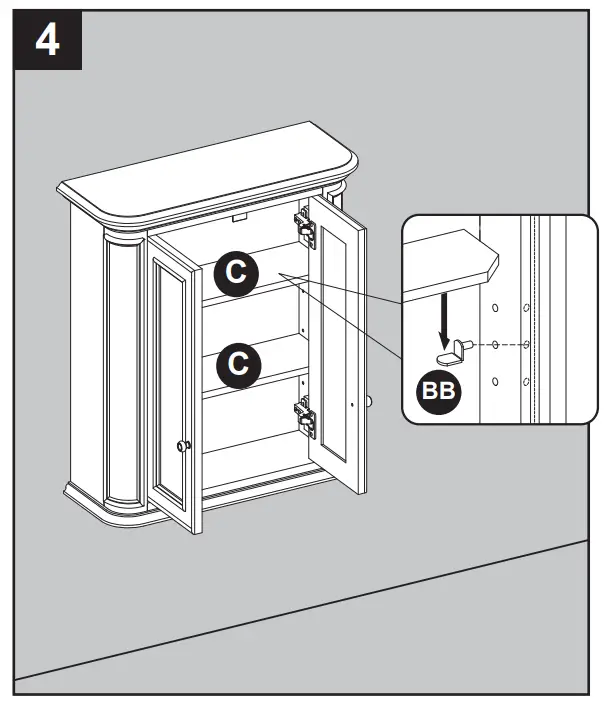 4

C

C

BB