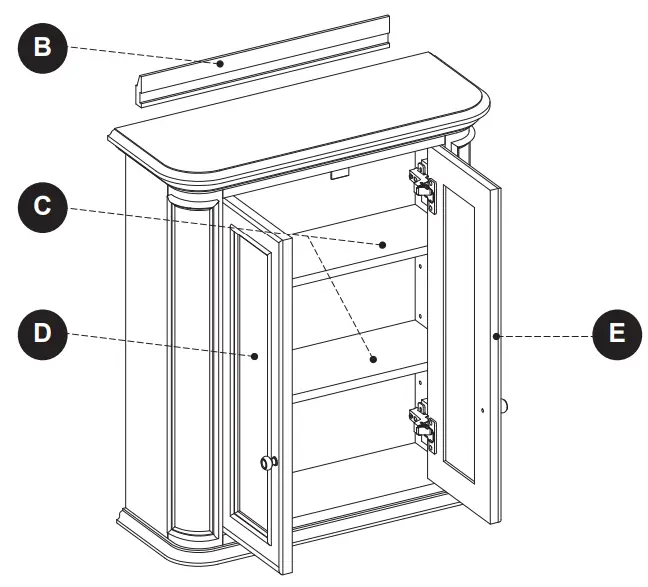 B
C
D
E