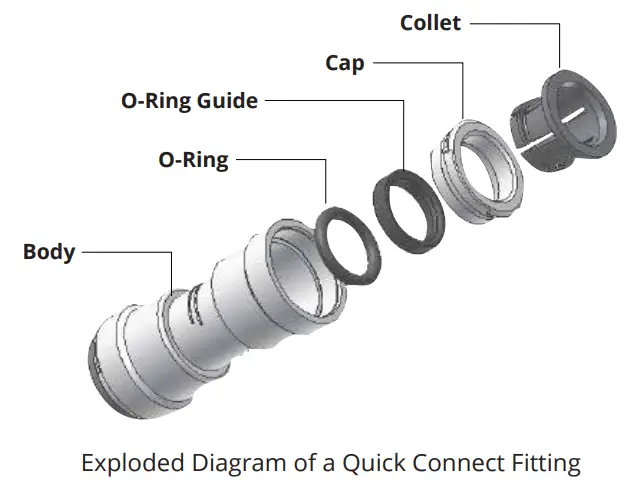 Collet

Cap

O-Ring Guide

O-Ring

Body

Exploded Diagram of a Quick Connect Fitting